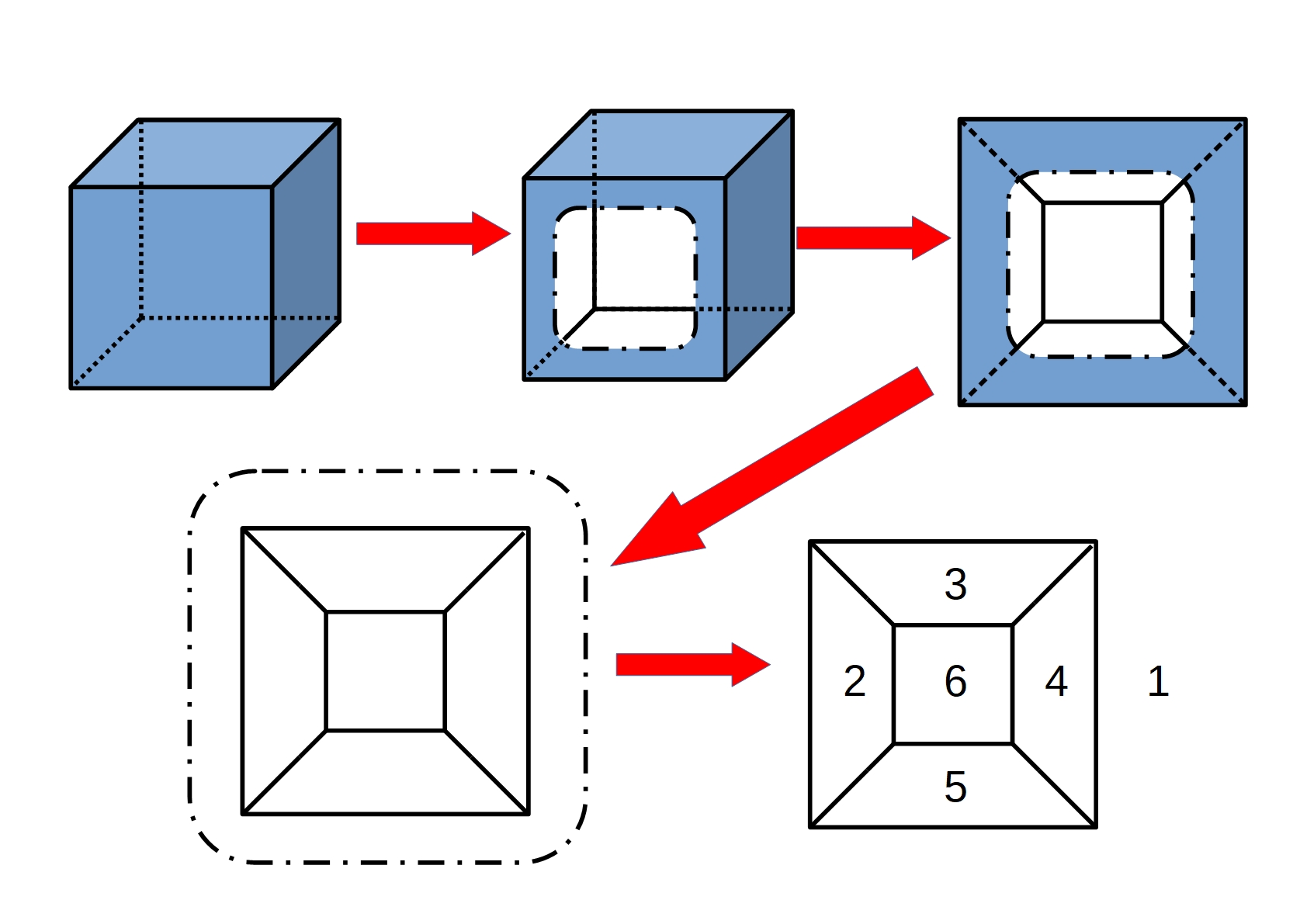 3

2 6 4 1

5